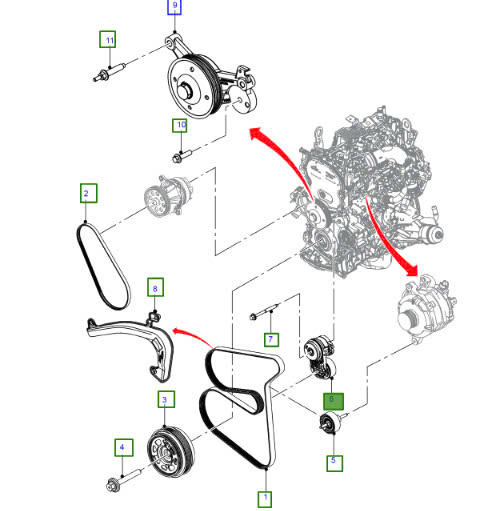 9
11
10
2
8
7
6
3
4
5
1