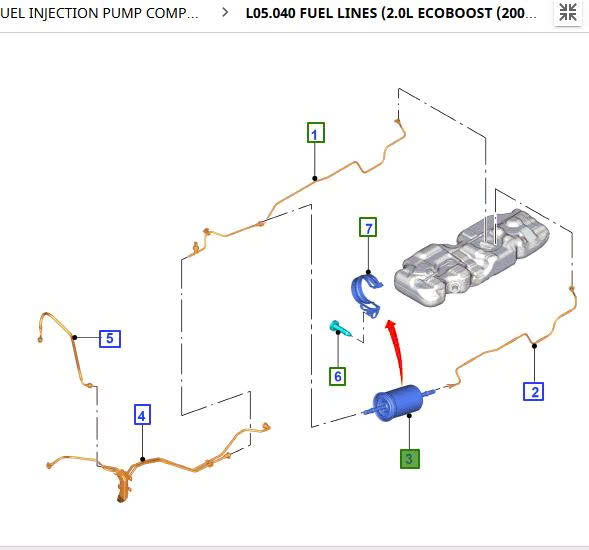 UEL INJECTION PUMP COMP... > L05.040 FUEL LINES (2.0L ECOBOOST (200...

1
7
5
6
2
4
3