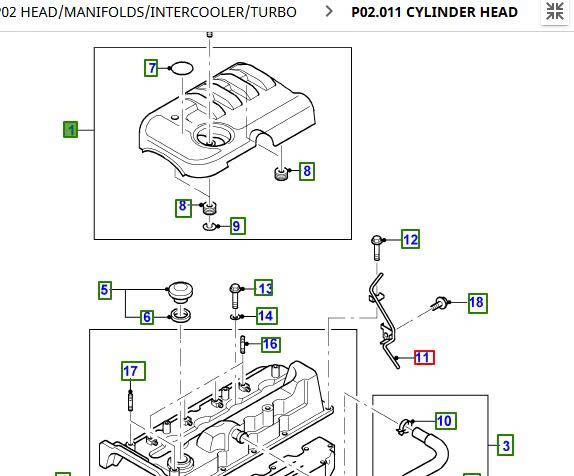 02 HEAD/MANIFOLDS/INTERCOOLER/TURBO > P02.011 CYLINDER HEAD

7
1
8
8
9
12
5
13
18
6
14
16
11
17
10
3