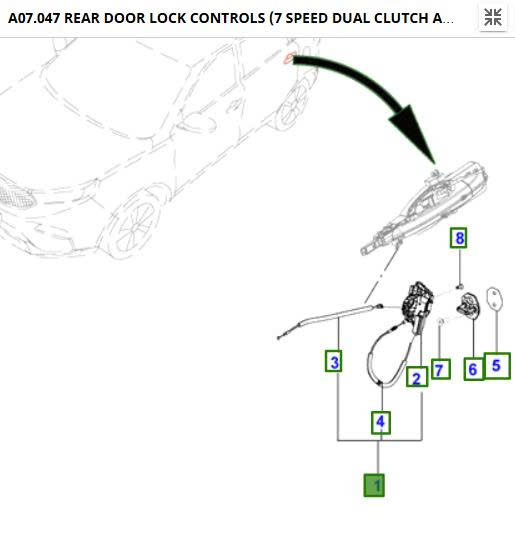 A07.047 REAR DOOR LOCK CONTROLS (7 SPEED DUAL CLUTCH A...

8
3
2
7
6
5
4
1