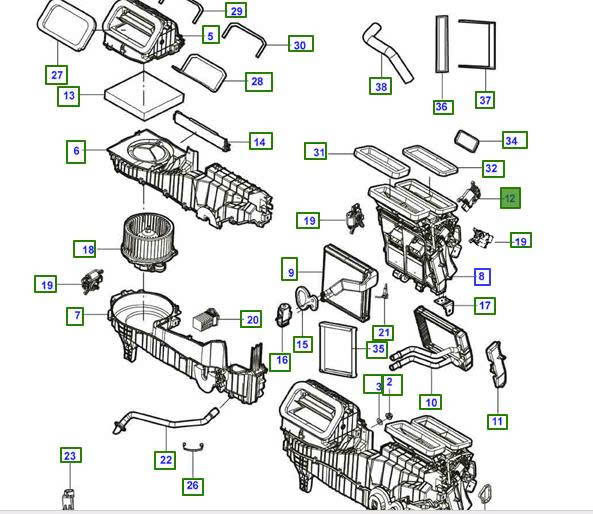 29
5
30
27
28
13
38
36
37
14
34
6
31
32
12
19
19
18
9
8
19
17
7
20
21
15
35
16
3
2
10
11
22
23
26