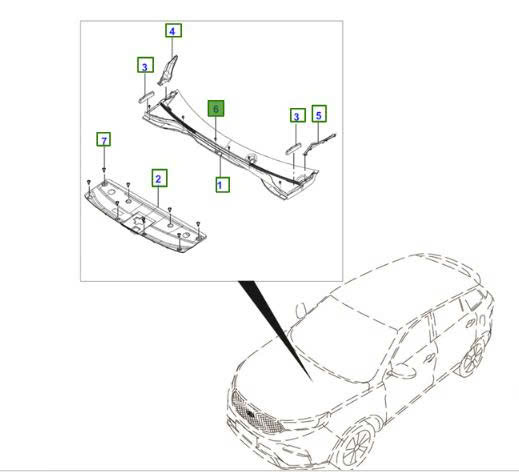 4
3
6
3
5
7
2
1