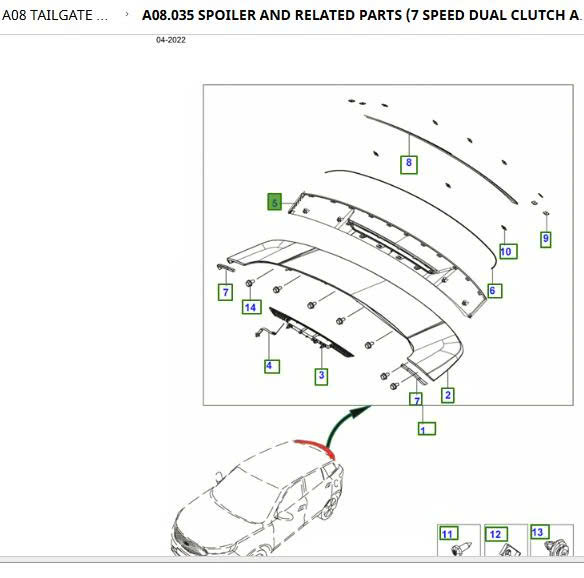 A08 TAILGATE ... › A08.035 SPOILER AND RELATED PARTS (7 SPEED DUAL CLUTCH A.

04-2022

8
5
9
10
6
7
14
4
3
7
2
1
11
12
13