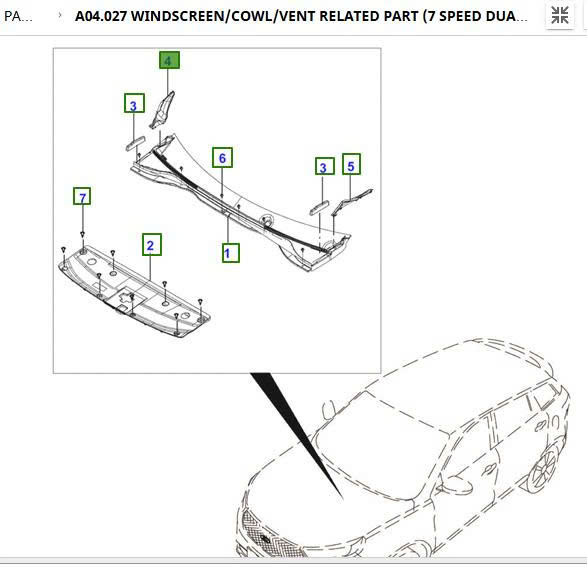 PA... › A04.027 WINDSCREEN/COWL/VENT RELATED PART (7 SPEED DUA...

4
3
6
3
5
7
2
1