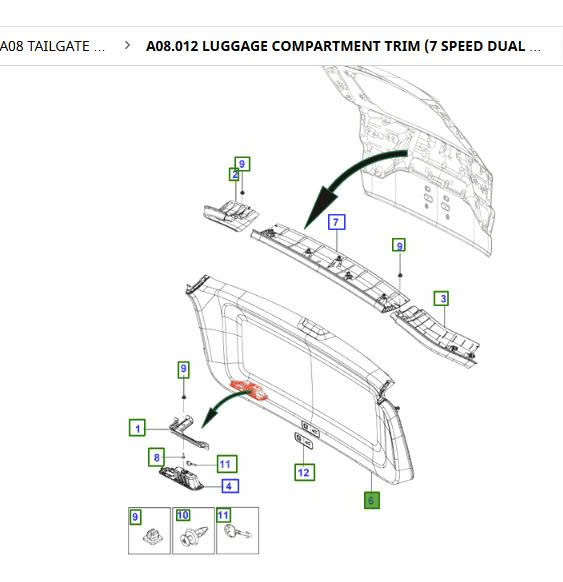 A08 TAILGATE ... > A08.012 LUGGAGE COMPARTMENT TRIM (7 SPEED DUAL ...

9
2
7
9
3
9
1
8
11
4
12
6
9
10
11