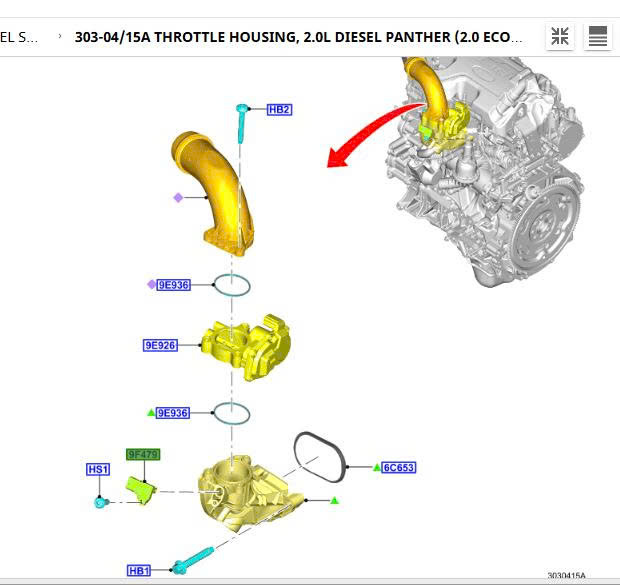 EL S... › 303-04/15A THROTTLE HOUSING, 2.0L DIESEL PANTHER (2.0 ECO...

HB2

9E936

9E926

9E936

9F479

HS1

6C653

HB1

3030415A