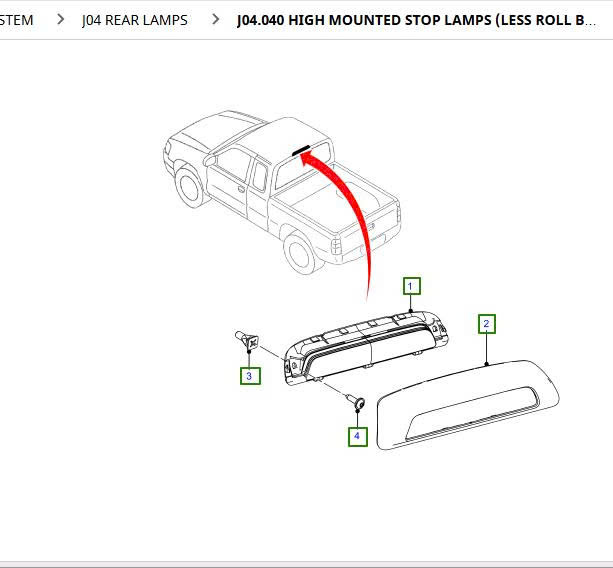 STEM > J04 REAR LAMPS > J04.040 HIGH MOUNTED STOP LAMPS (LESS ROLL B...

1

2

3

4