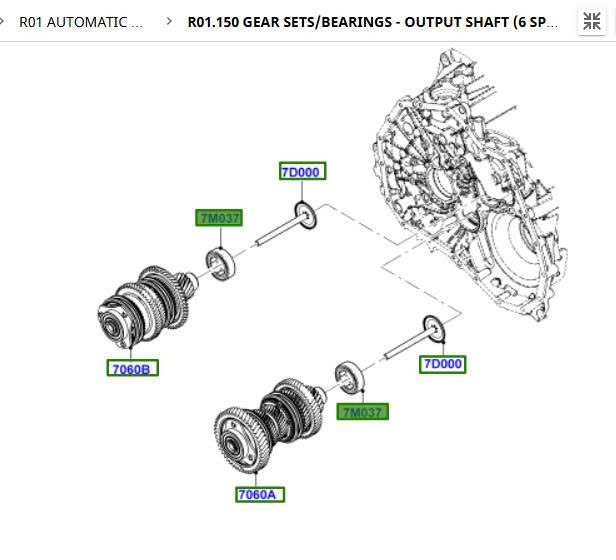 R01 AUTOMATIC ... > R01.150 GEAR SETS/BEARINGS - OUTPUT SHAFT (6 SP...

7D000

7M037

7060B

7D000

7M037

7060A