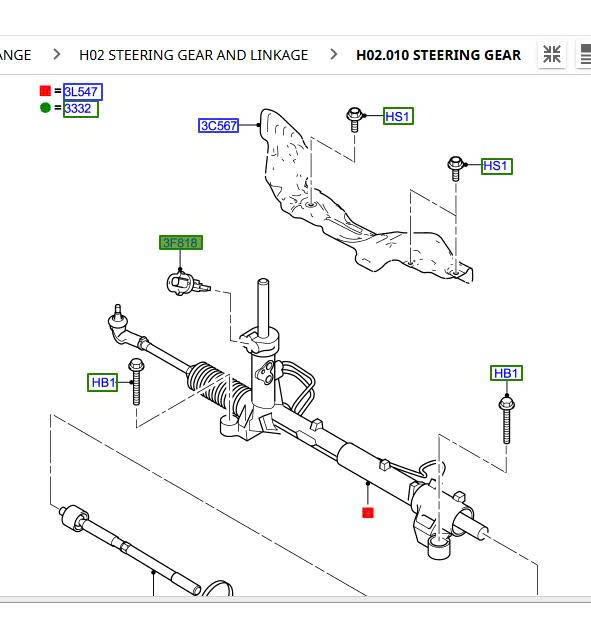 ANGE > H02 STEERING GEAR AND LINKAGE > H02.010 STEERING GEAR

= 3L547
= 3332

3C567
HS1
HS1
3F818
HB1
HB1