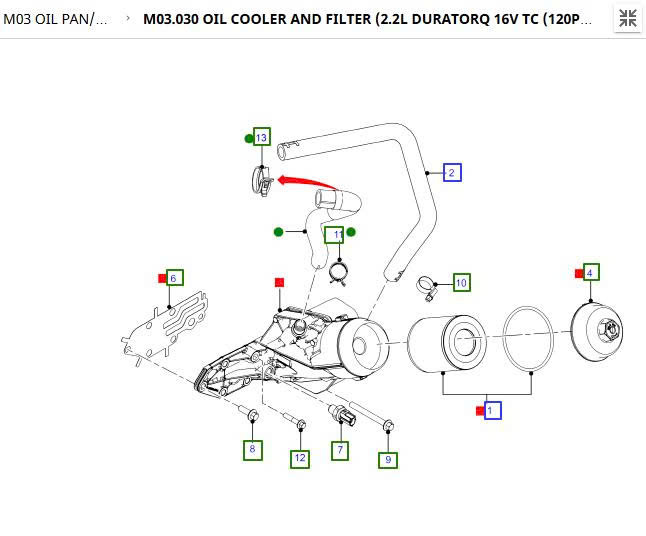 M03 OIL PAN/... › M03.030 OIL COOLER AND FILTER (2.2L DURATORQ 16V TC (120P...

13
2
11
6
10
4
1
8
12
7
9